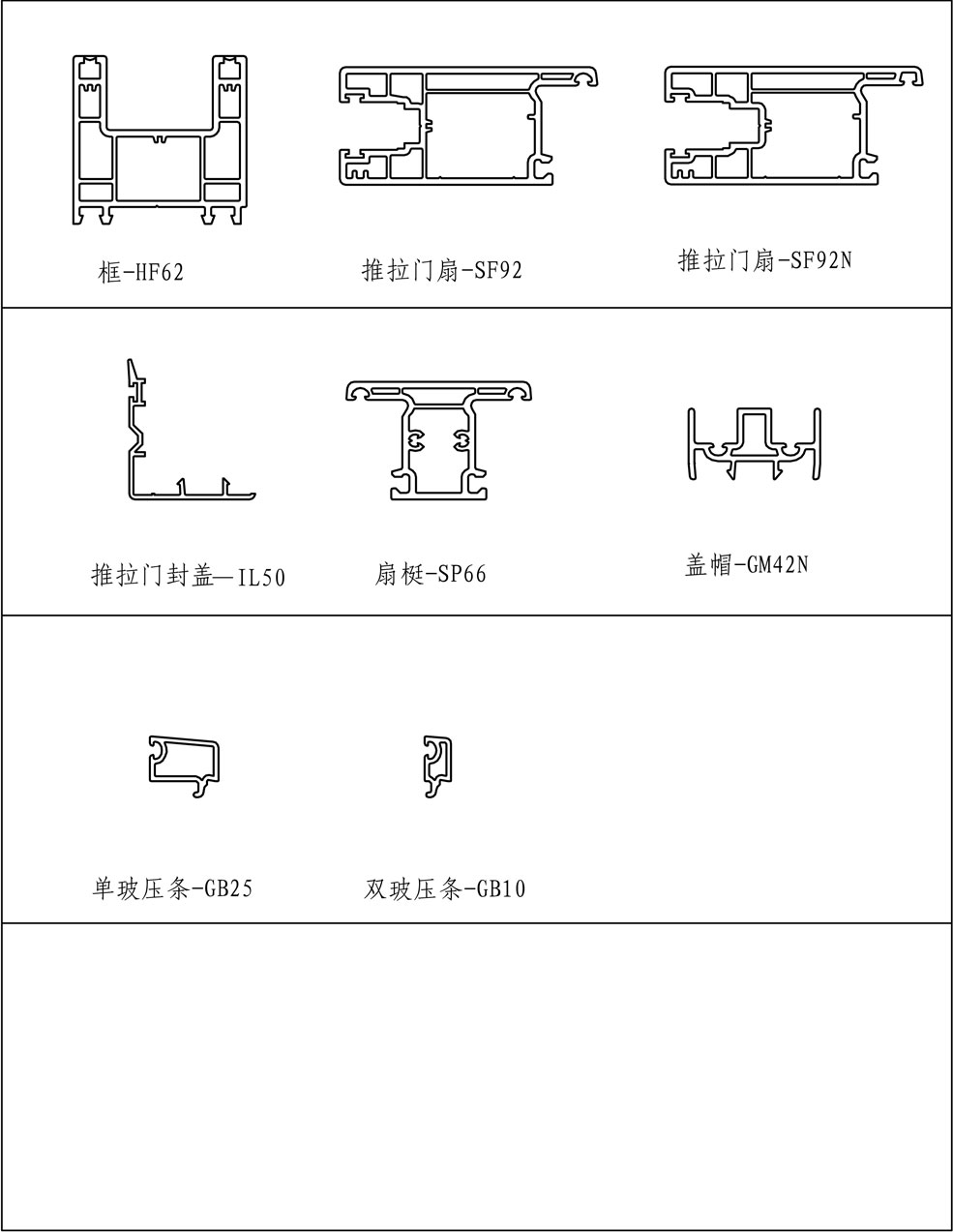 框-HF62

推拉门扇-SF92

推拉门扇-SF92N

推拉门封盖—IL50

扇梃-SP66

盖帽-GM42N

单玻压条-GB25

双玻压条-GB10